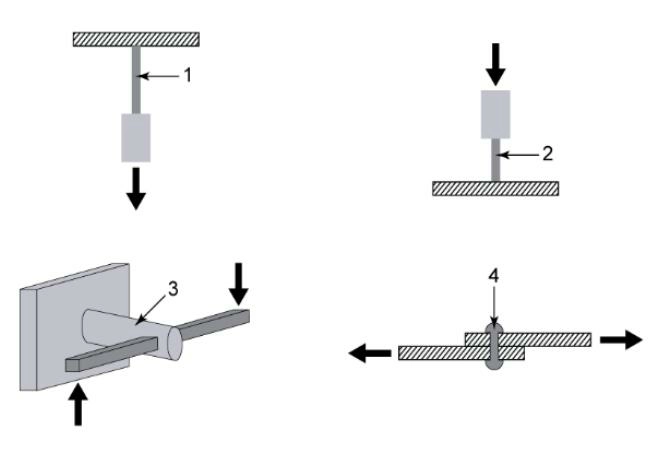 1

2

3

4