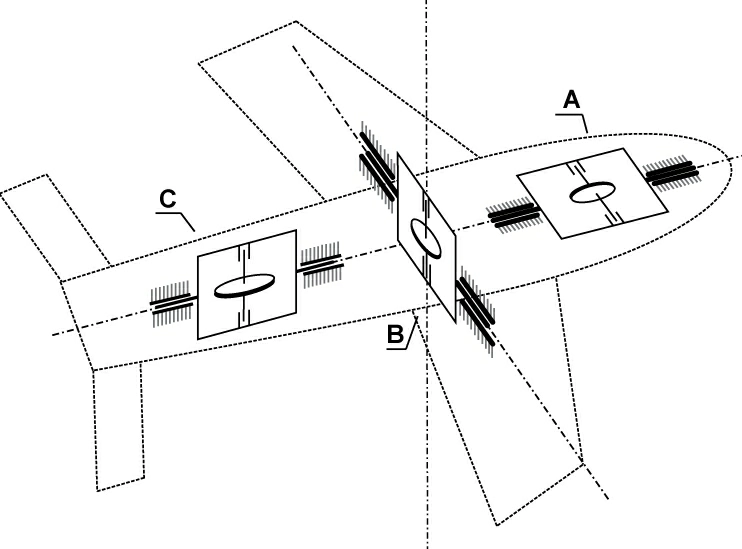 A

C

B