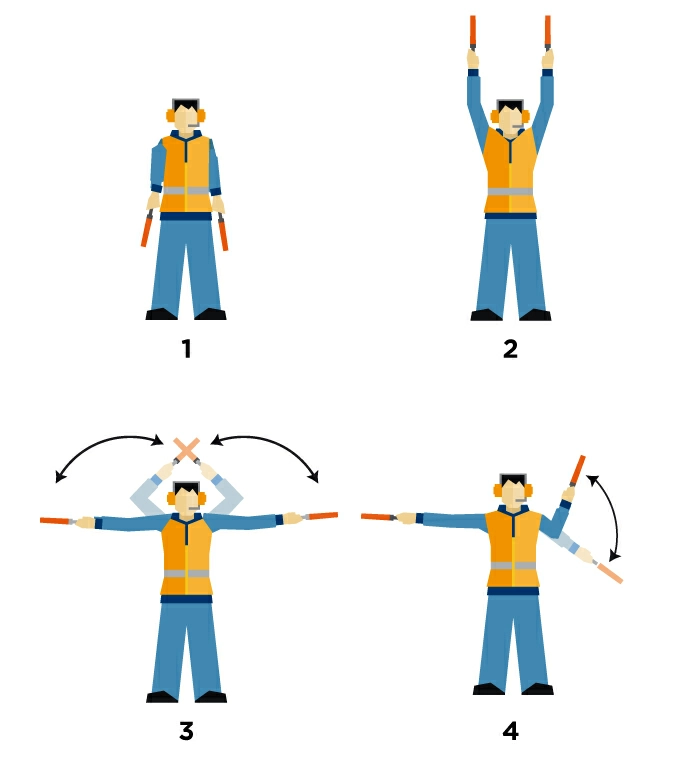 1

2

3

4